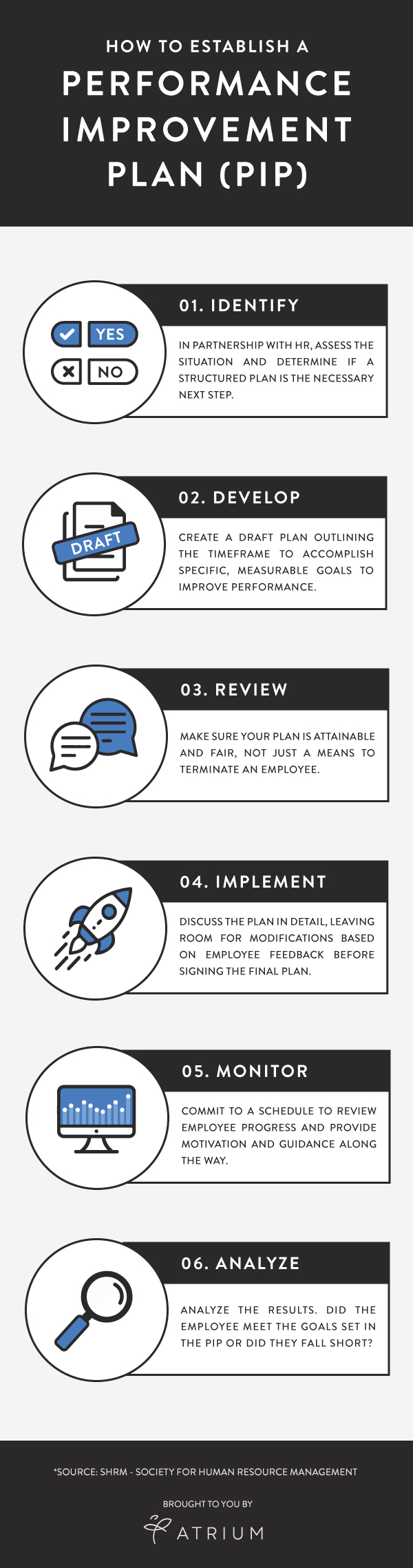 HOW TO ESTABLISH A
PERFORMANCE IMPROVEMENT PLAN (PIP)

YES
NO

01. IDENTIFY
IN PARTNERSHIP WITH HR, ASSESS THE SITUATION AND DETERMINE IF A STRUCTURED PLAN IS THE NECESSARY NEXT STEP.

DRAFT

02. DEVELOP
CREATE A DRAFT PLAN OUTLINING THE TIMEFRAME TO ACCOMPLISH SPECIFIC, MEASURABLE GOALS TO IMPROVE PERFORMANCE.

03. REVIEW
MAKE SURE YOUR PLAN IS ATTAINABLE AND FAIR, NOT JUST A MEANS TO TERMINATE AN EMPLOYEE.

04. IMPLEMENT
DISCUSS THE PLAN IN DETAIL, LEAVING ROOM FOR MODIFICATIONS BASED ON EMPLOYEE FEEDBACK BEFORE SIGNING THE FINAL PLAN.

05. MONITOR
COMMIT TO A SCHEDULE TO REVIEW EMPLOYEE PROGRESS AND PROVIDE MOTIVATION AND GUIDANCE ALONG THE WAY.

06. ANALYZE
ANALYZE THE RESULTS. DID THE EMPLOYEE MEET THE GOALS SET IN THE PIP OR DID THEY FALL SHORT?

*SOURCE: SHRM - SOCIETY FOR HUMAN RESOURCE MANAGEMENT

BROUGHT TO YOU BY
ATRIUM